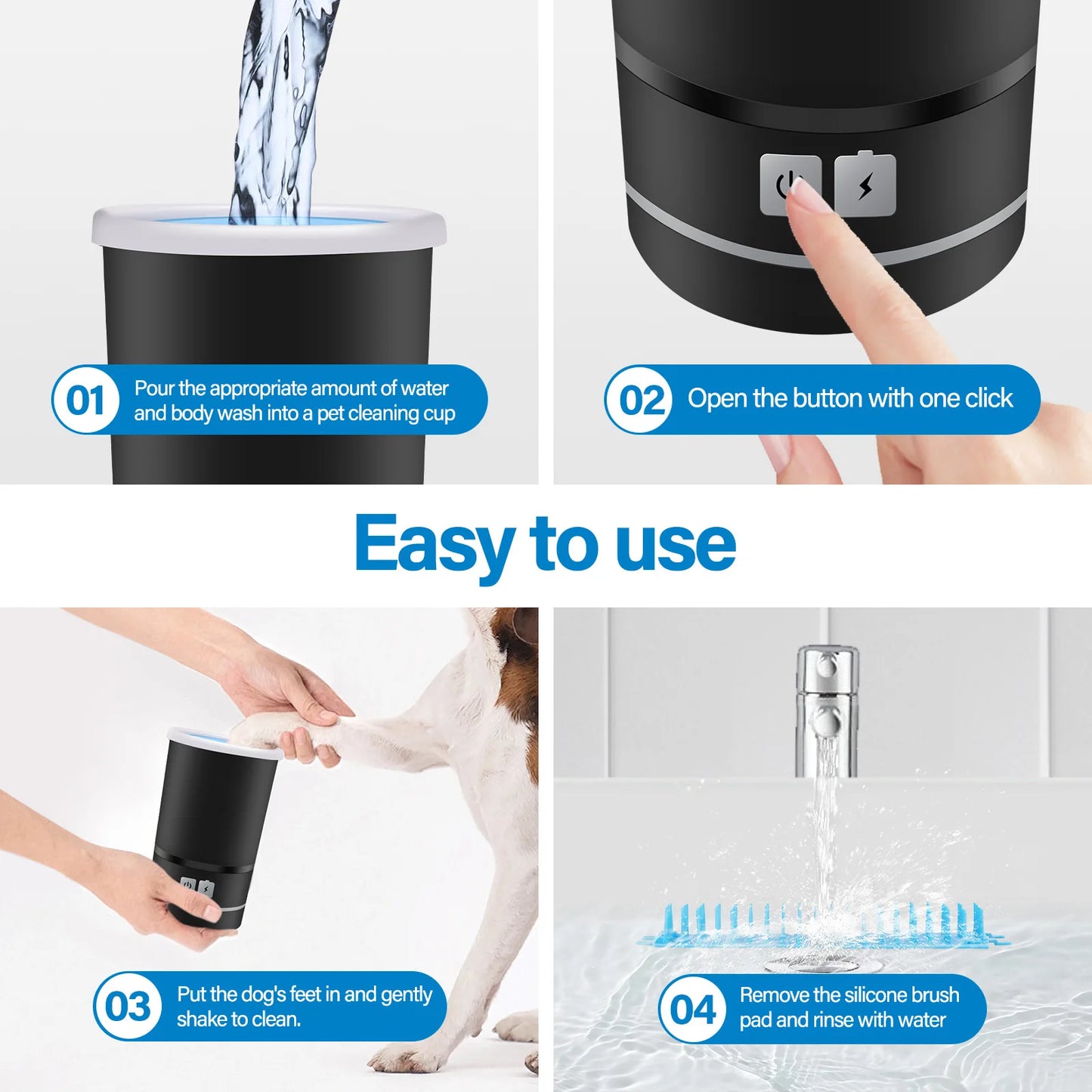 01 Pour the appropriate amount of water and body wash into a pet cleaning cup

02 Open the button with one click

Easy to use

03 Put the dog's feet in and gently shake to clean.

04 Remove the silicone brush pad and rinse with water